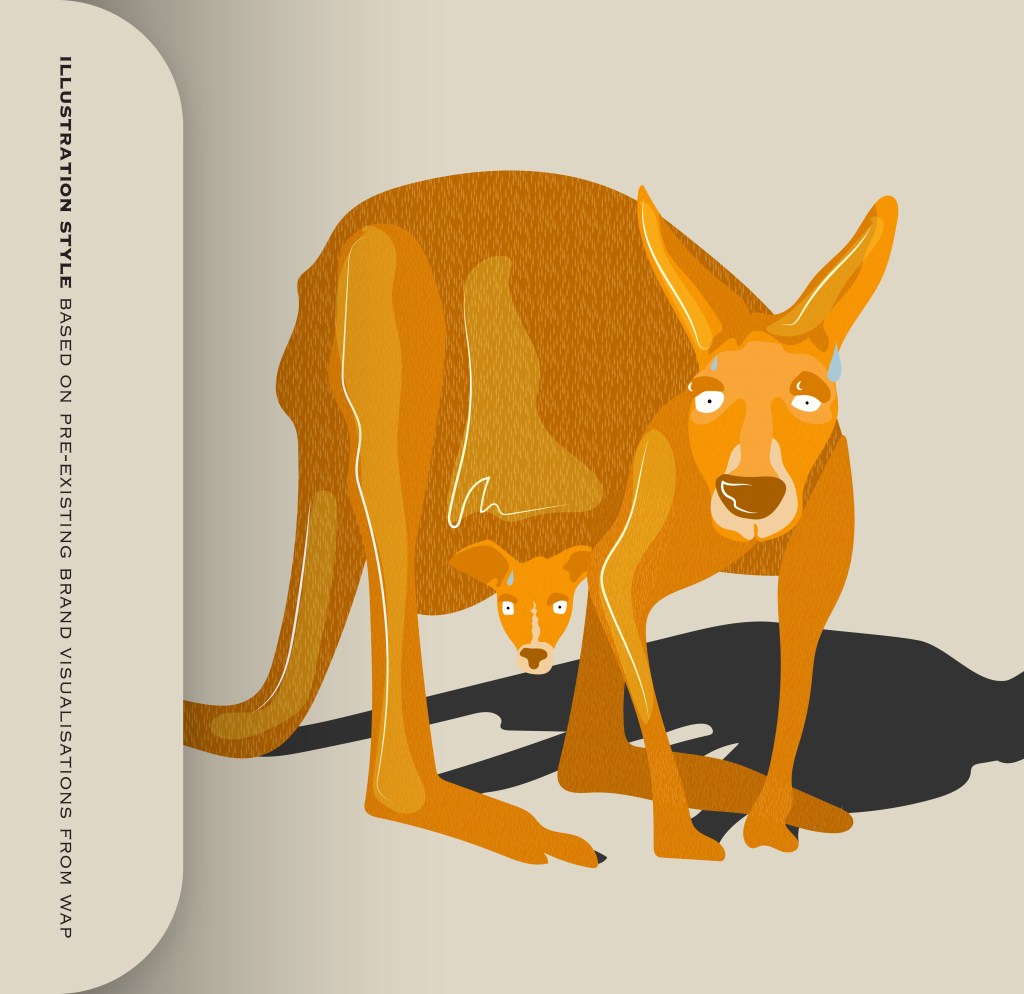 ILLUSTRATION STYLE BASED ON PRE-EXISTING BRAND VISUALISATIONS FROM WAP