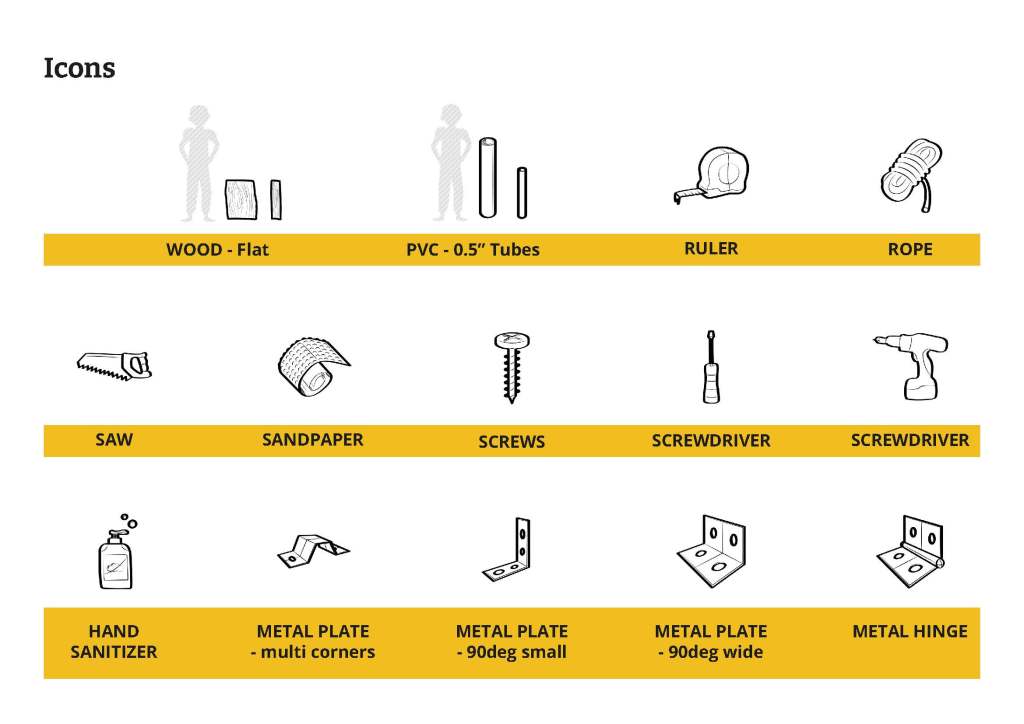 Icons

WOOD - Flat

PVC - 0.5" Tubes

RULER

ROPE

SAW

SANDPAPER

SCREWS

SCREWDRIVER

SCREWDRIVER

HAND SANITIZER

METAL PLATE - multi corners

METAL PLATE - 90deg small

METAL PLATE - 90deg wide

METAL HINGE