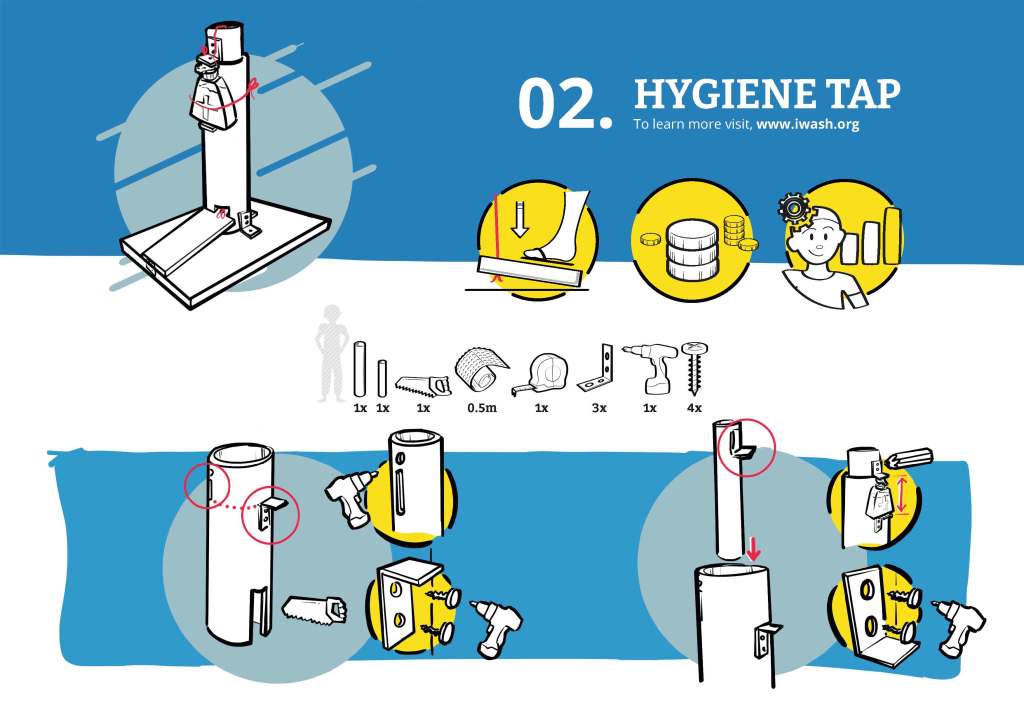 02. HYGIENE TAP
To learn more visit, www.iwash.org

1x 1x 1x 0.5m 1x 3x 1x 4x