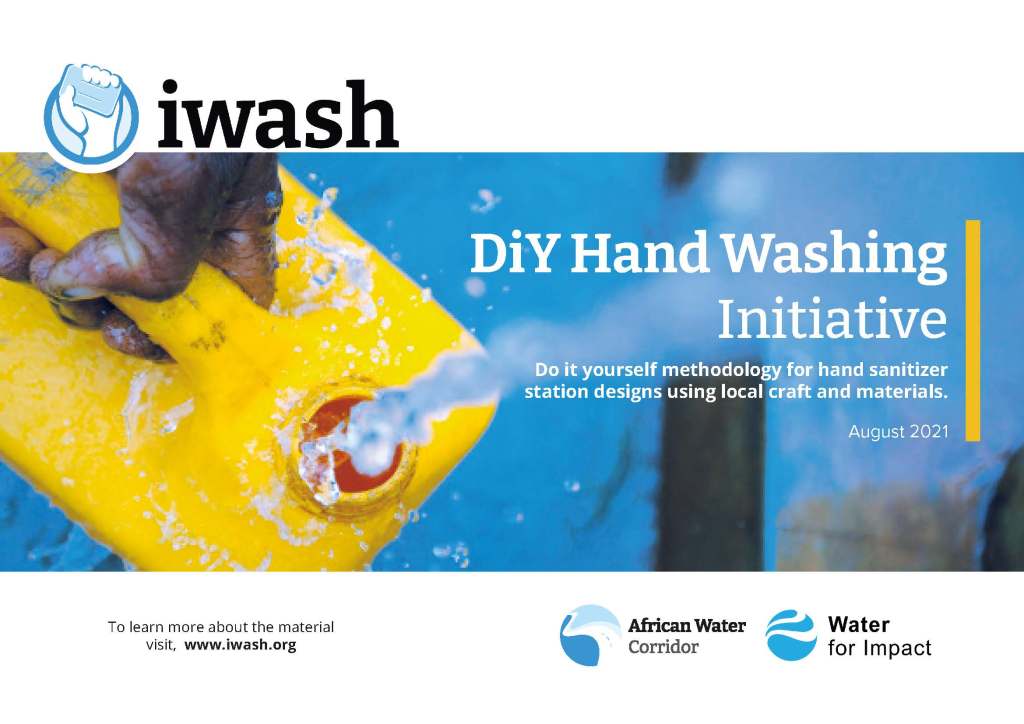 iwash

DiY Hand Washing Initiative

Do it yourself methodology for hand sanitizer station designs using local craft and materials.

August 2021

To learn more about the material visit, www.iwash.org

African Water Corridor

Water for Impact