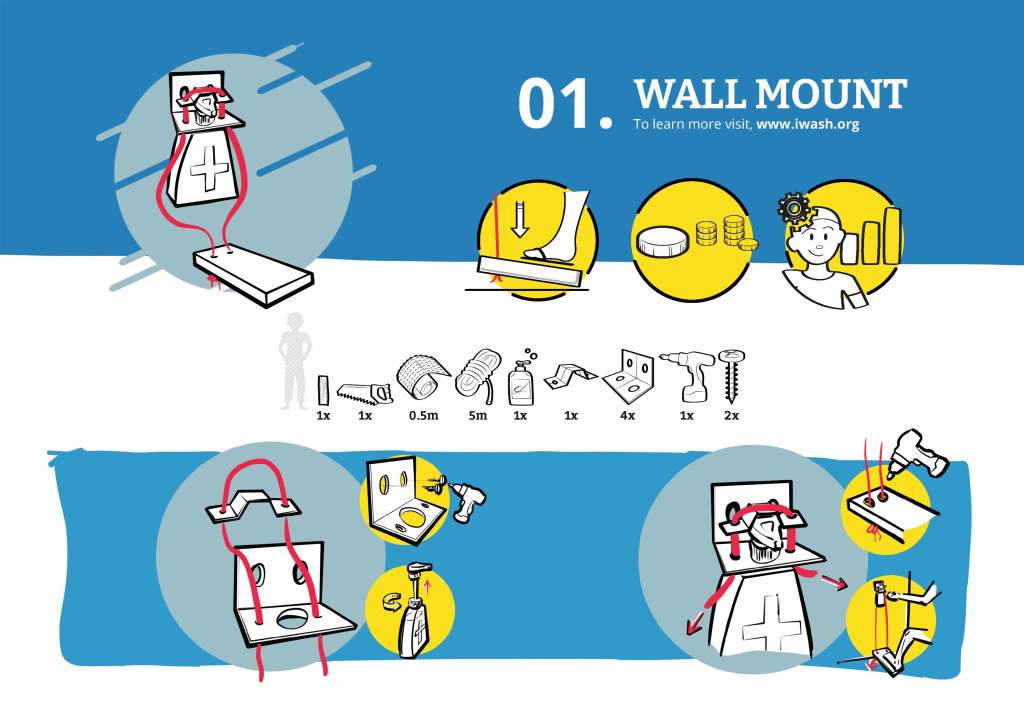 01. WALL MOUNT
To learn more visit, www.iwash.org

1x 1x 0.5m 5m 1x 1x 4x 1x 2x