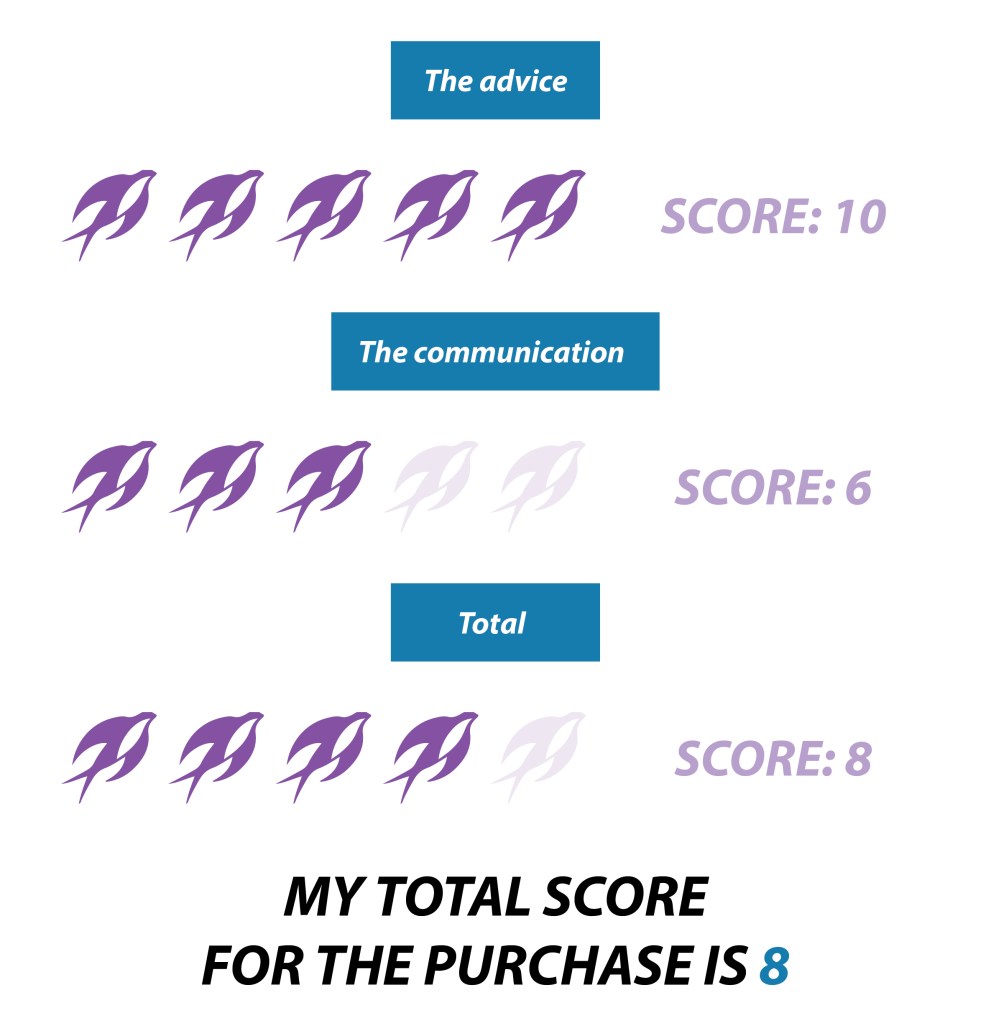 The advice

SCORE: 10

The communication

SCORE: 6

Total

SCORE: 8

MY TOTAL SCORE
FOR THE PURCHASE IS 8